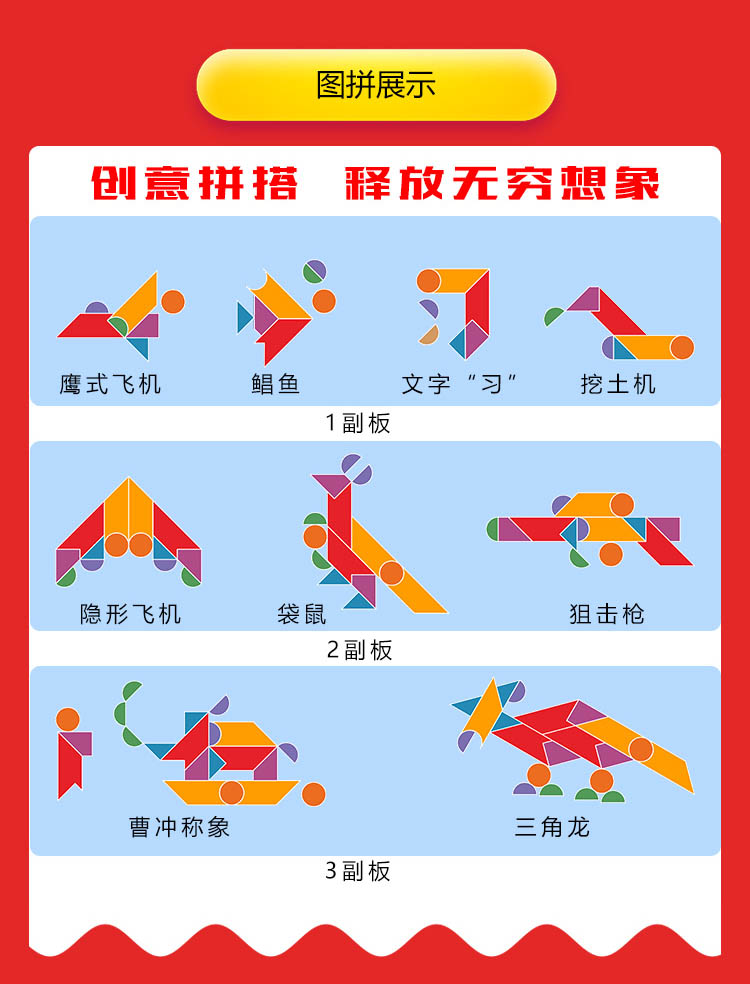 图拼展示

创意拼搭　释放无穷想象

鹰式飞机　鲳鱼　文字“习”　挖土机

1副板

隐形飞机　袋鼠　狙击枪

2副板

曹冲称象　三角龙

3副板